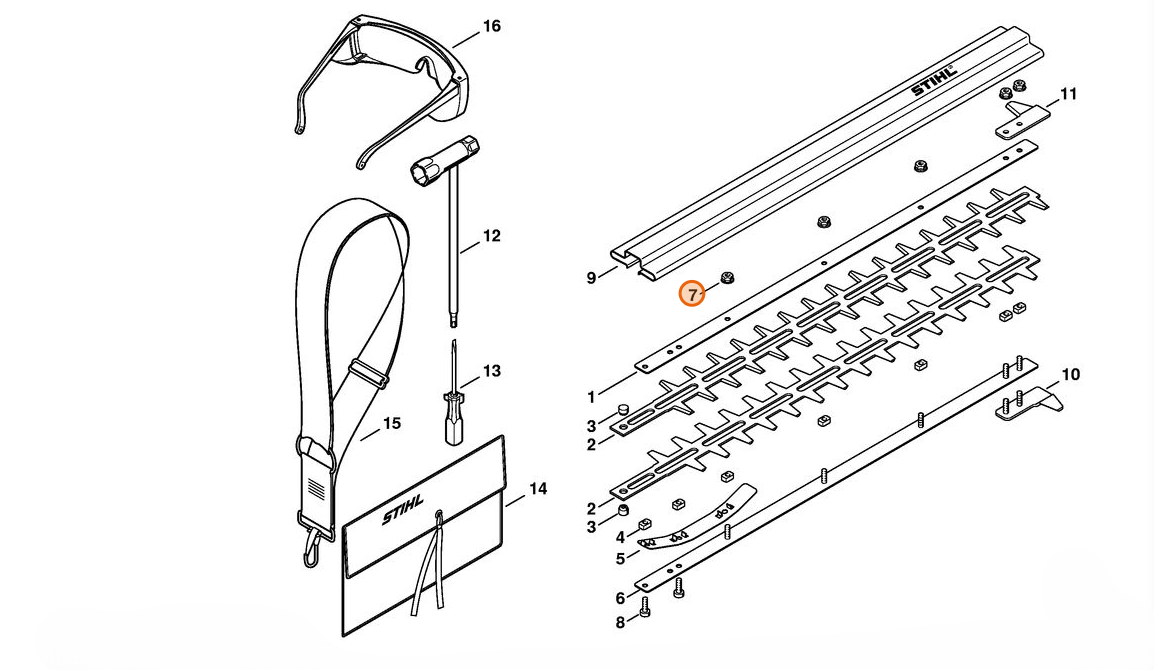 16
12
13
15
14
STIHL
STIHL
11
9
7
1
3
2
2
3
4
5
6
8
10